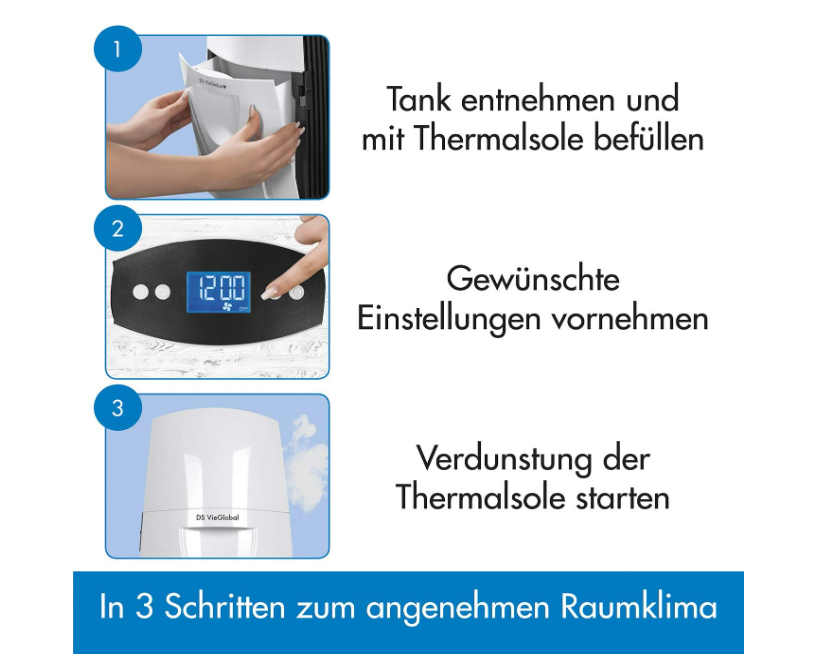 1

DS VieGlobal

Tank entnehmen und mit Thermalsole befüllen

2

12:00

OFF

Gewünschte Einstellungen vornehmen

3

DS VieGlobal

Verdunstung der Thermalsole starten

In 3 Schritten zum angenehmen Raumklima