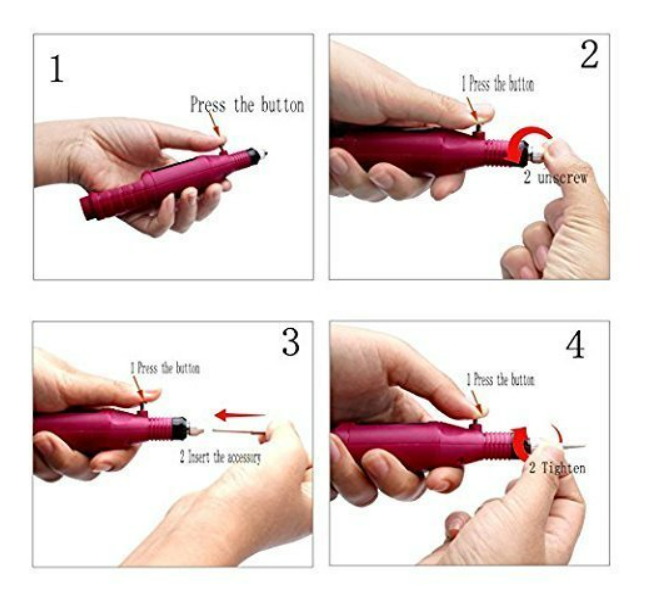 1

Press the button

2

1 Press the button

2 unscrew

3

1 Press the button

2 Insert the accessory

4

1 Press the button

2 Tighten