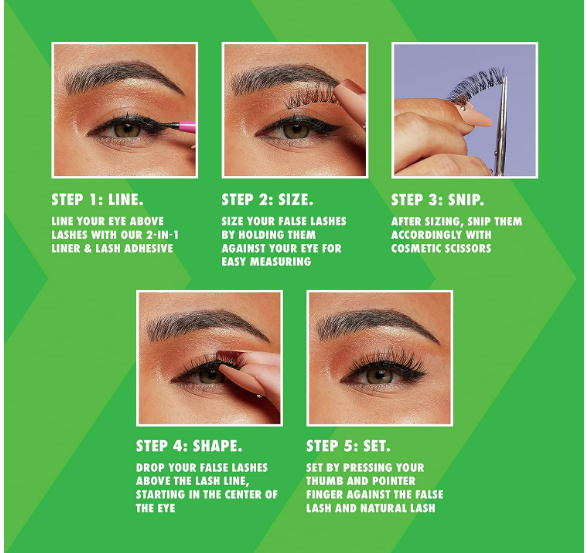 STEP 1: LINE.

LINE YOUR EYE ABOVE LASHES WITH OUR 2-IN-1 LINER & LASH ADHESIVE

STEP 2: SIZE.

SIZE YOUR FALSE LASHES BY HOLDING THEM AGAINST YOUR EYE FOR EASY MEASURING

STEP 3: SNIP.

AFTER SIZING, SNIP THEM ACCORDINGLY WITH COSMETIC SCISSORS

STEP 4: SHAPE.

DROP YOUR FALSE LASHES ABOVE THE LASH LINE, STARTING IN THE CENTER OF THE EYE

STEP 5: SET.

SET BY PRESSING YOUR THUMB AND POINTER FINGER AGAINST THE FALSE LASH AND NATURAL LASH