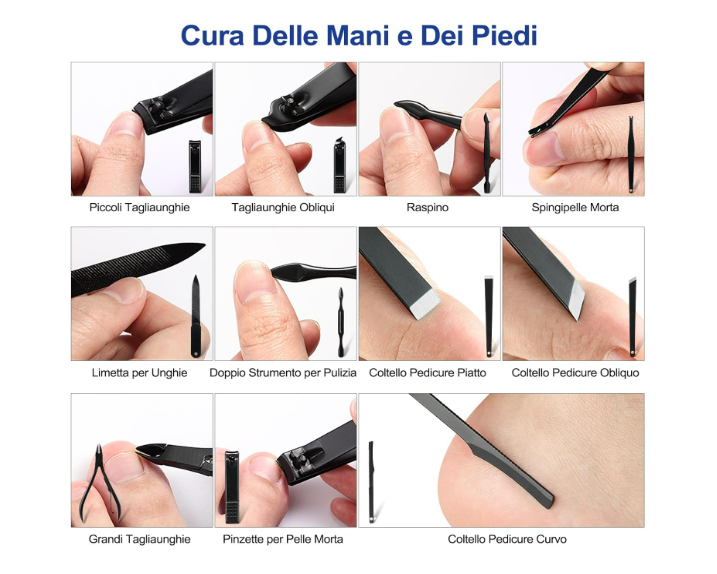 Cura Delle Mani e Dei Piedi

Piccoli Tagliaunghie

Tagliaunghie Obliqui

Raspino

Spingipelle Morta

Limetta per Unghie

Doppio Strumento per Pulizia

Coltello Pedicure Piatto

Coltello Pedicure Obliquo

Grandi Tagliaunghie

Pinzette per Pelle Morta

Coltello Pedicure Curvo