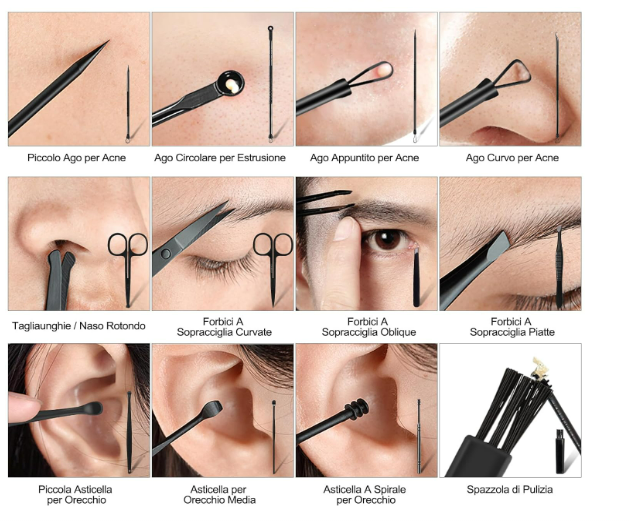 Piccolo Ago per Acne

Ago Circolare per Estrusione

Ago Appuntito per Acne

Ago Curvo per Acne

Tagliaunghie / Naso Rotondo

Forbici A Sopracciglia Curvate

Forbici A Sopracciglia Oblique

Forbici A Sopracciglia Piatte

Piccola Asticella per Orecchio

Asticella per Orecchio Media

Asticella A Spirale per Orecchio

Spazzola di Pulizia