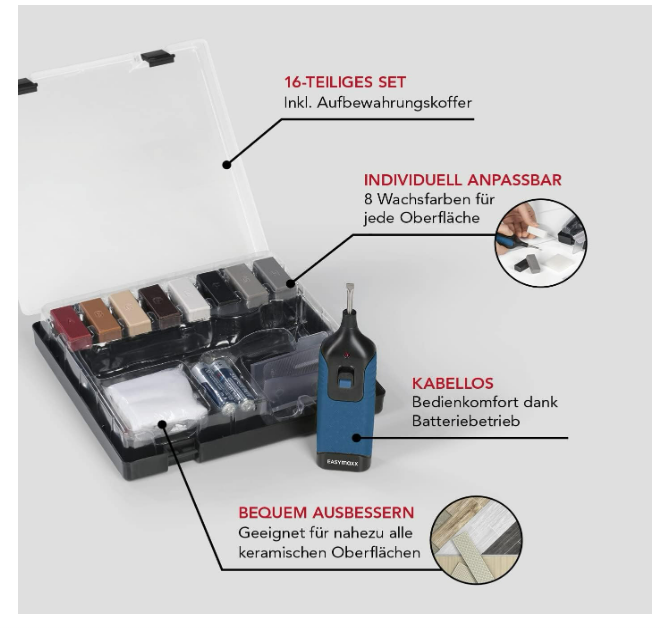 16-TEILIGES SET
Inkl. Aufbewahrungskoffer

INDIVIDUELL ANPASSBAR
8 Wachsfarben für jede Oberfläche

KABELLOS
Bedienkomfort dank Batteriebetrieb

EASYmaxx

BEQUEM AUSBESSERN
Geeignet für nahezu alle keramischen Oberflächen