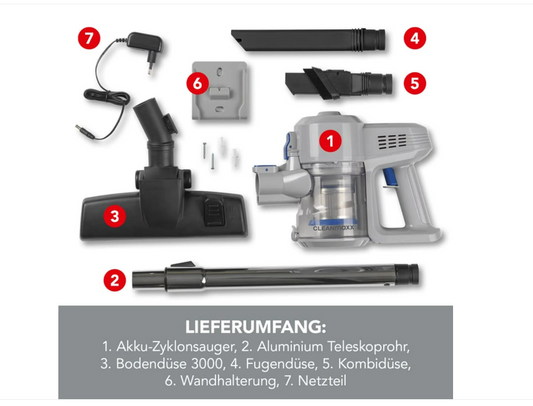 7

4

6

5

1

3

CLEANMAXX

2

LIEFERUMFANG:
1. Akku-Zyklonsauger, 2. Aluminium Teleskoprohr, 3. Bodendüse 3000, 4. Fugendüse, 5. Kombidüse, 6. Wandhalterung, 7. Netzteil